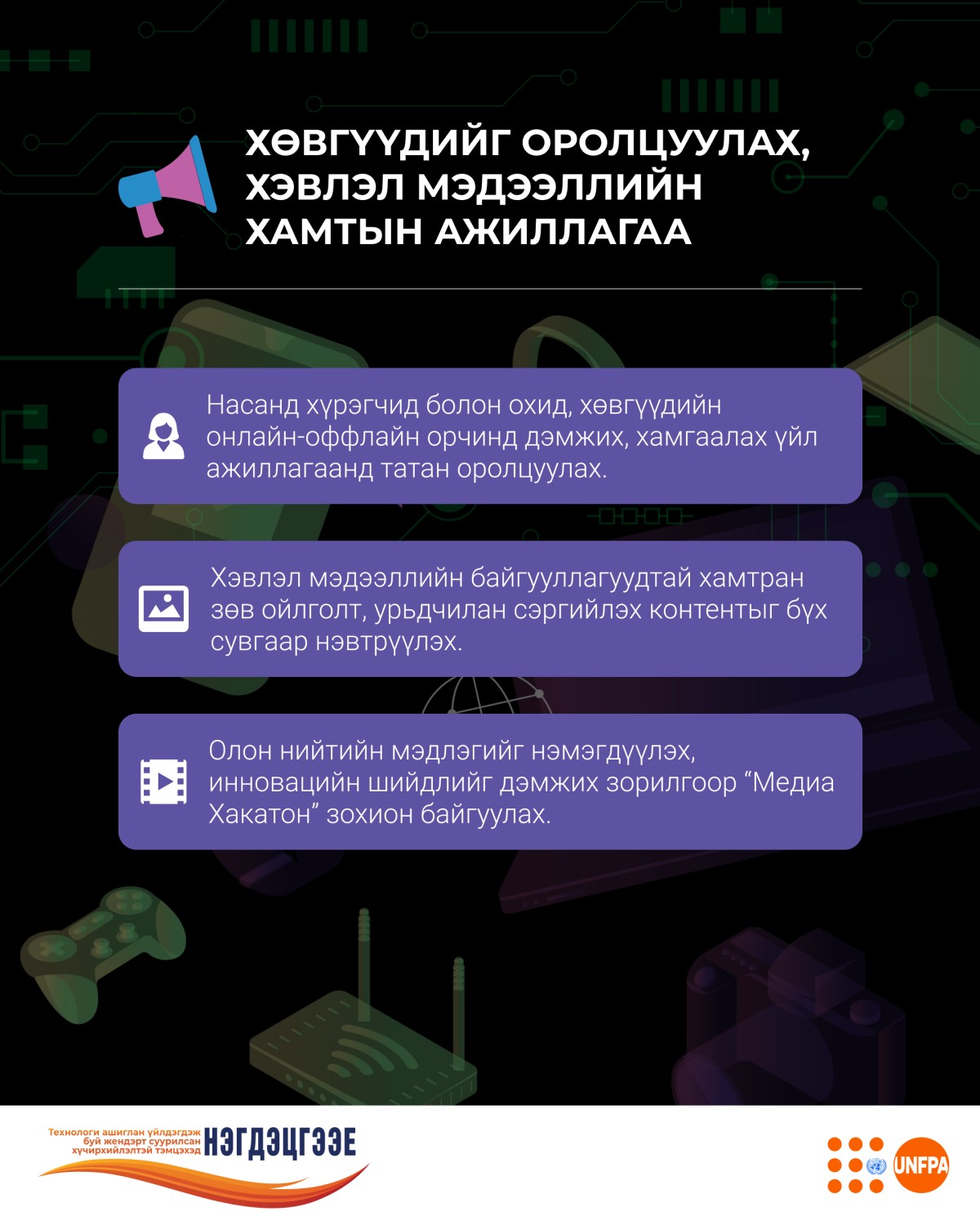 ХӨВГҮҮДИЙГ ОРОЛЦУУЛАХ, ХЭВЛЭЛ МЭДЭЭЛЛИЙН ХАМТЫН АЖИЛЛАГАА

Насанд хүрэгчид болон охид, хөвгүүдийн онлайн-оффлайн орчинд дэмжих, хамгаалах үйл ажиллагаанд татан оролцуулах.

Хэвлэл мэдээллийн байгууллагуудтай хамтран зөв ойлголт, урьдчилан сэргийлэх контентыг бүх сувгаар нэвтрүүлэх.

Олон нийтийн мэдлэгийг нэмэгдүүлэх, инновацийн шийдлийг дэмжих зорилгоор “Медиа Хакатон” зохион байгуулах.

Технологи ашиглан үйлдэгдэж буй жендэрт суурилсан хүчирхийлэлтэй тэмцэхэд НЭГДЭЦГЭЭЕ

UNFPA